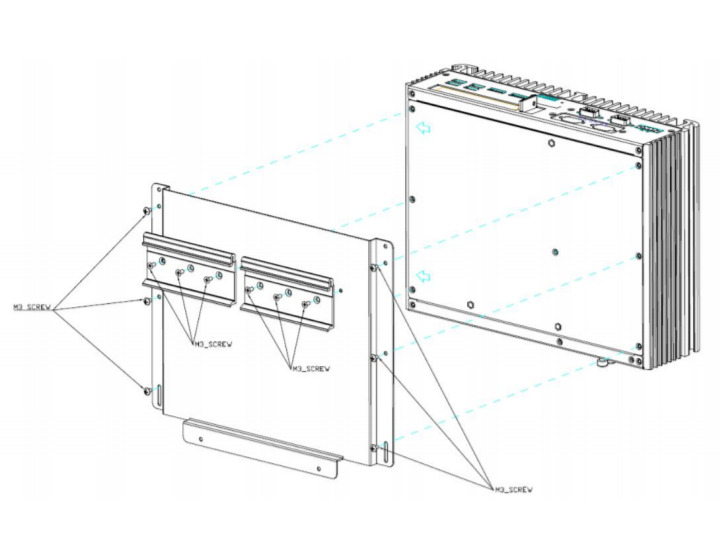 M3_SCREW

M3_SCREW

M3_SCREW

M3_SCREW